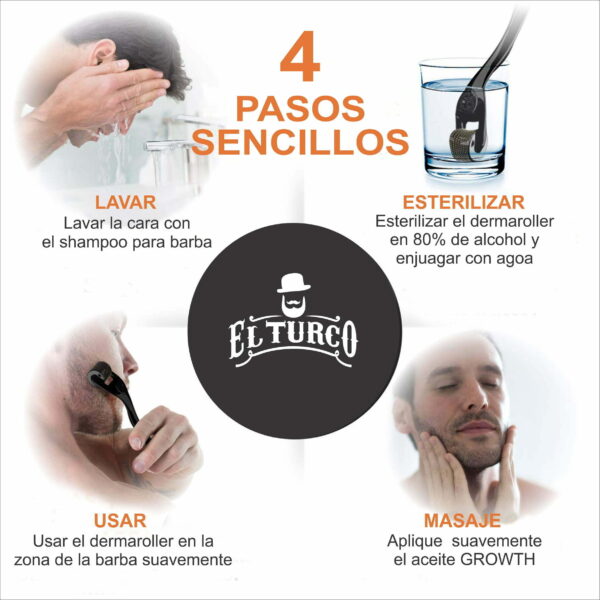 4
PASOS
SENCILLOS

LAVAR
Lavar la cara con el shampoo para barba

ESTERILIZAR
Esterilizar el dermaroller en 80% de alcohol y enjuagar con agoa

EL TURCO

USAR
Usar el dermaroller en la zona de la barba suavemente

MASAJE
Aplique suavemente el aceite GROWTH